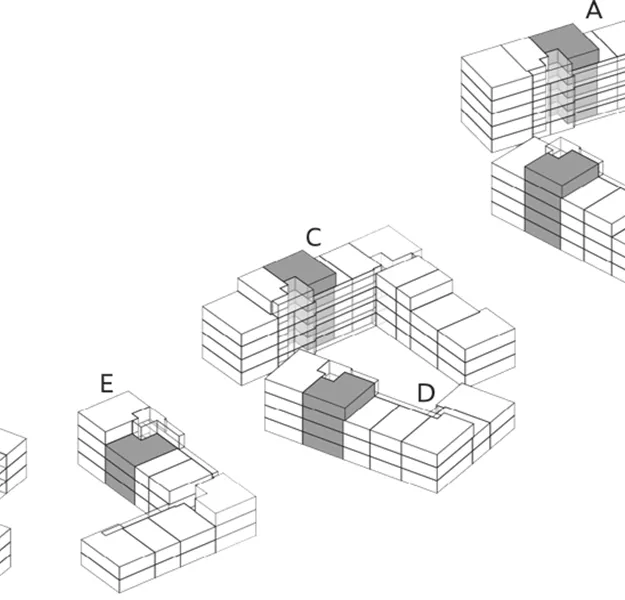 A

C

E

D