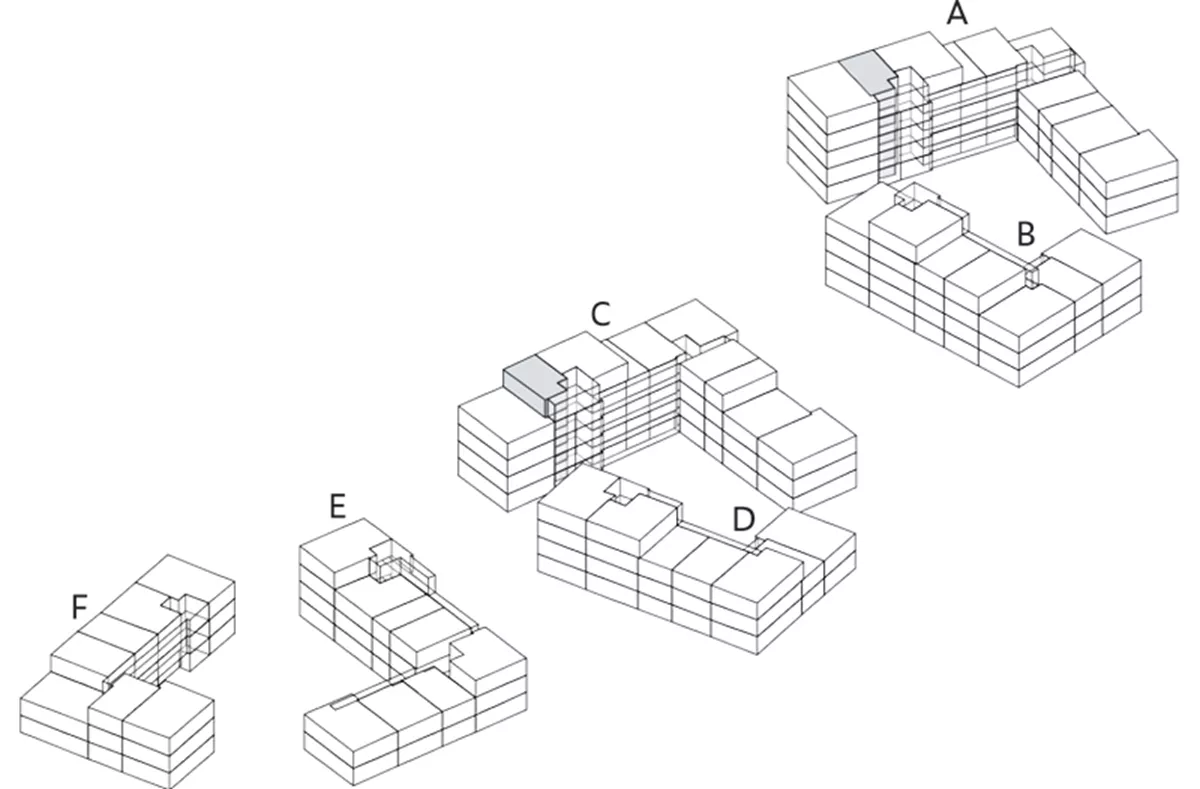 A

B

C

D

E

F