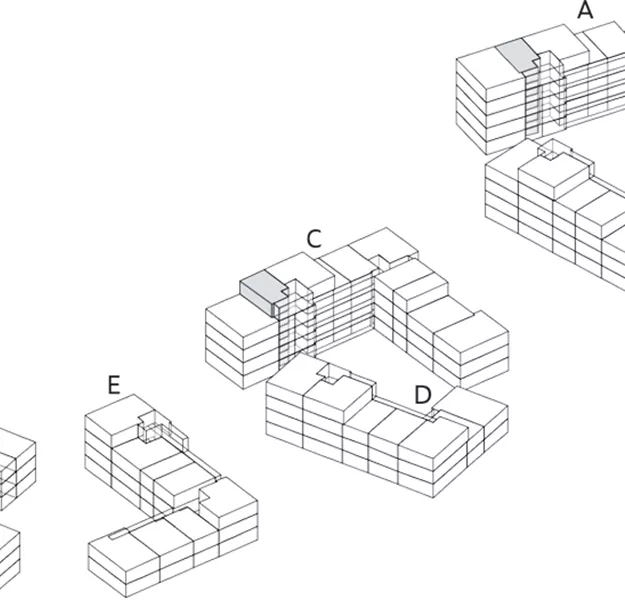 A

C

E

D