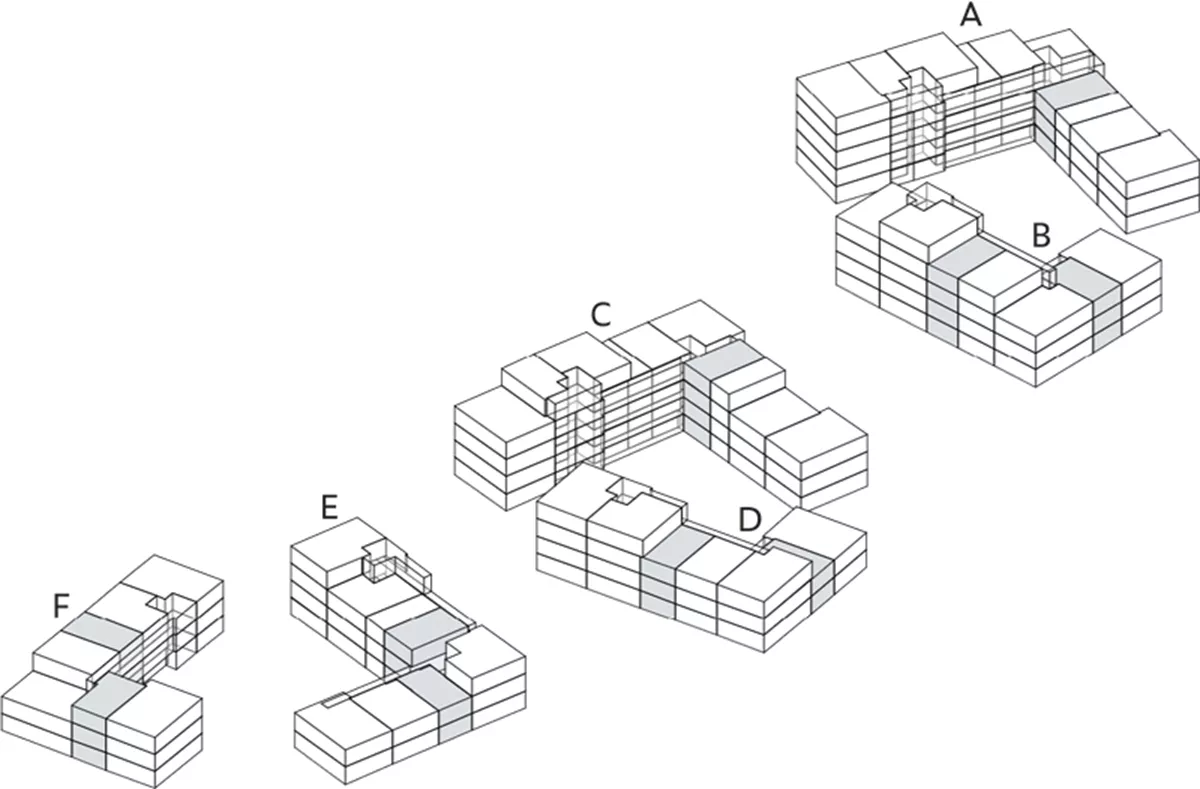 A
B
C
D
E
F