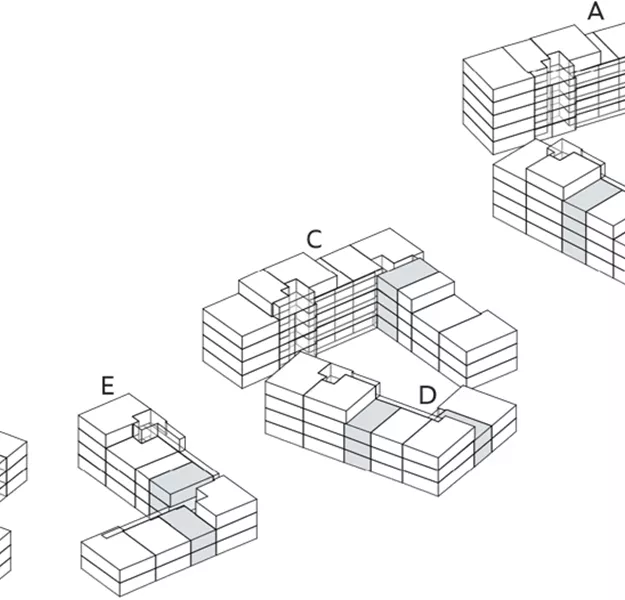 A

C

E

D